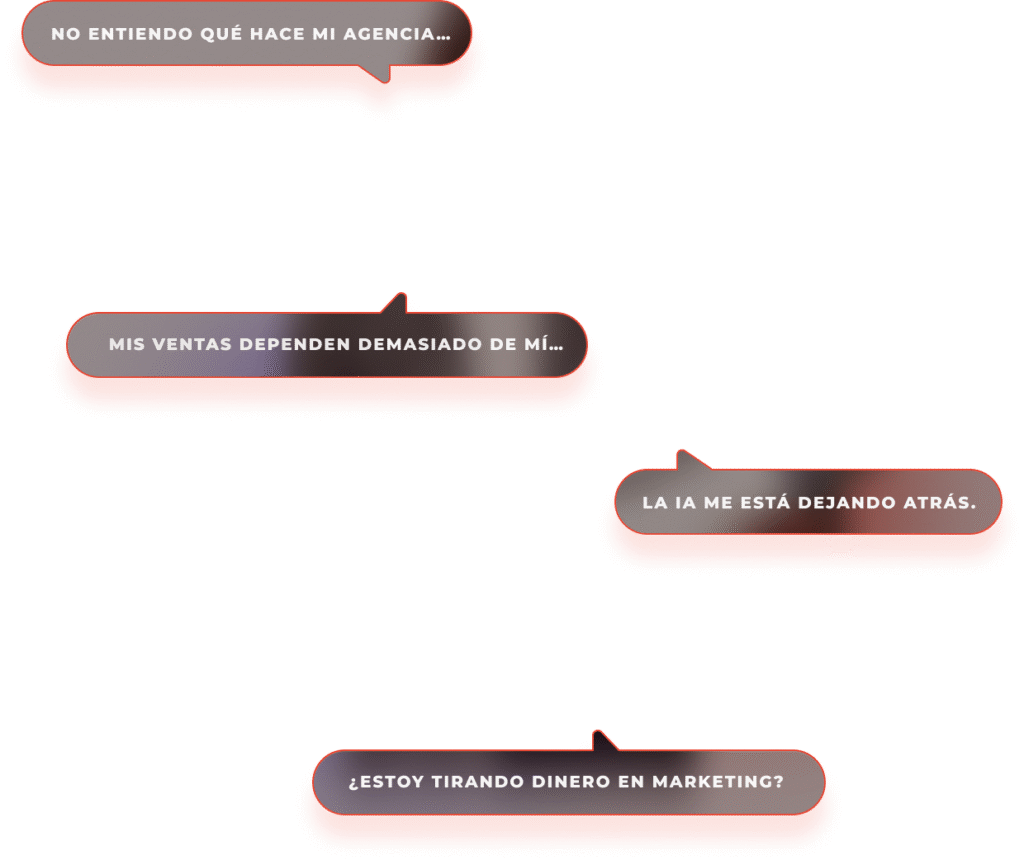 NO ENTIENDO QUÉ HACE MI AGENCIA...

MIS VENTAS DEPENDEN DEMASIADO DE MÍ...

LA IA ME ESTÁ DEJANDO ATRÁS.

¿ESTOY TIRANDO DINERO EN MARKETING?